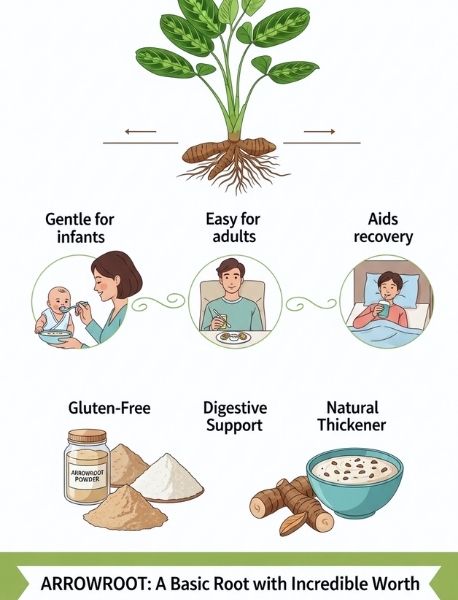 Gentle for infants

Easy for adults

Aids recovery

Gluten-Free

Digestive Support

Natural Thickener

ARROWROOT POWDER

ARROWROOT: A Basic Root with Incredible Worth